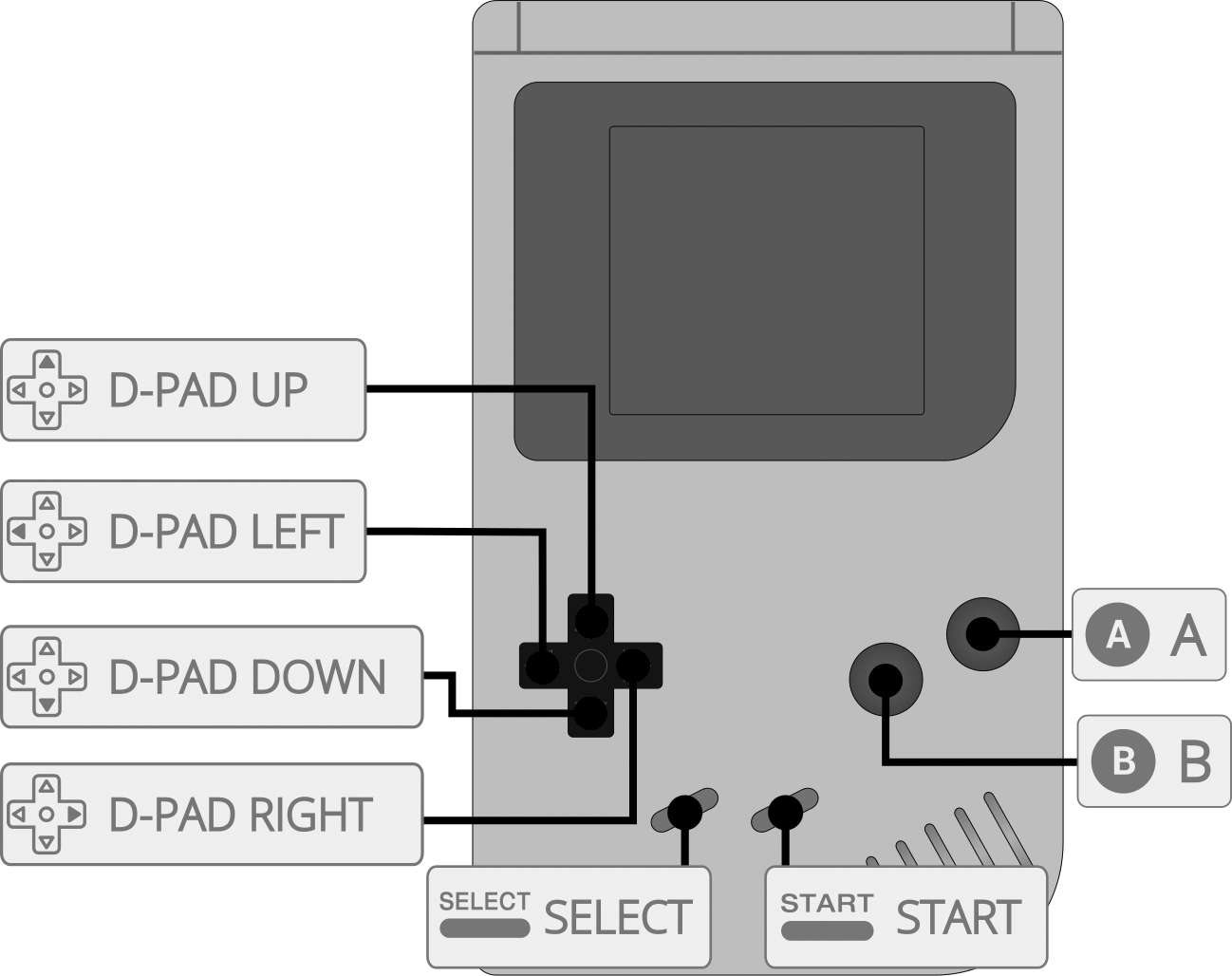 D-PAD UP

D-PAD LEFT

D-PAD DOWN

D-PAD RIGHT

A A

B B

SELECT SELECT

START START