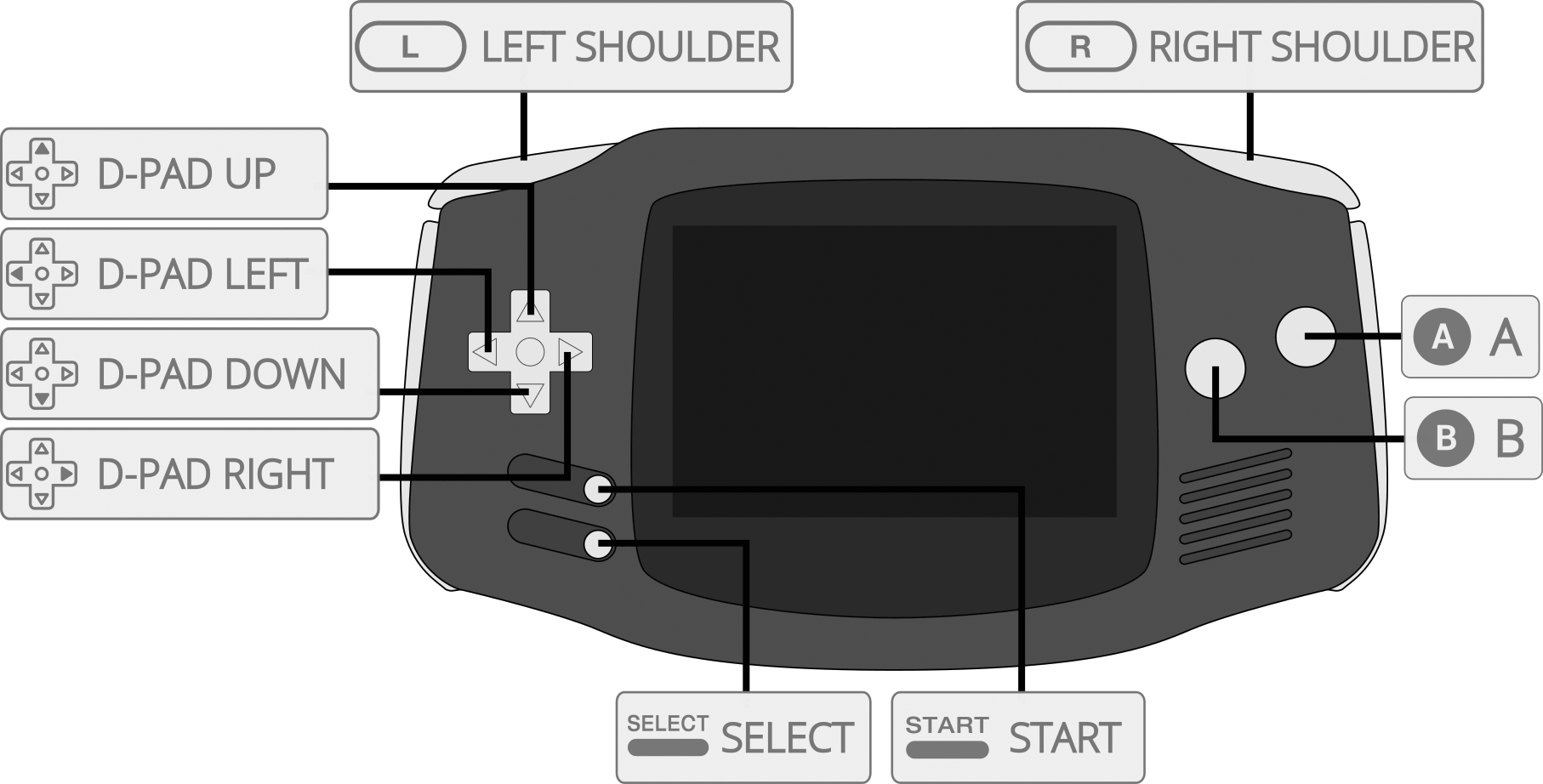 L LEFT SHOULDER

R RIGHT SHOULDER

D-PAD UP

D-PAD LEFT

D-PAD DOWN

D-PAD RIGHT

A A

B B

SELECT SELECT

START START